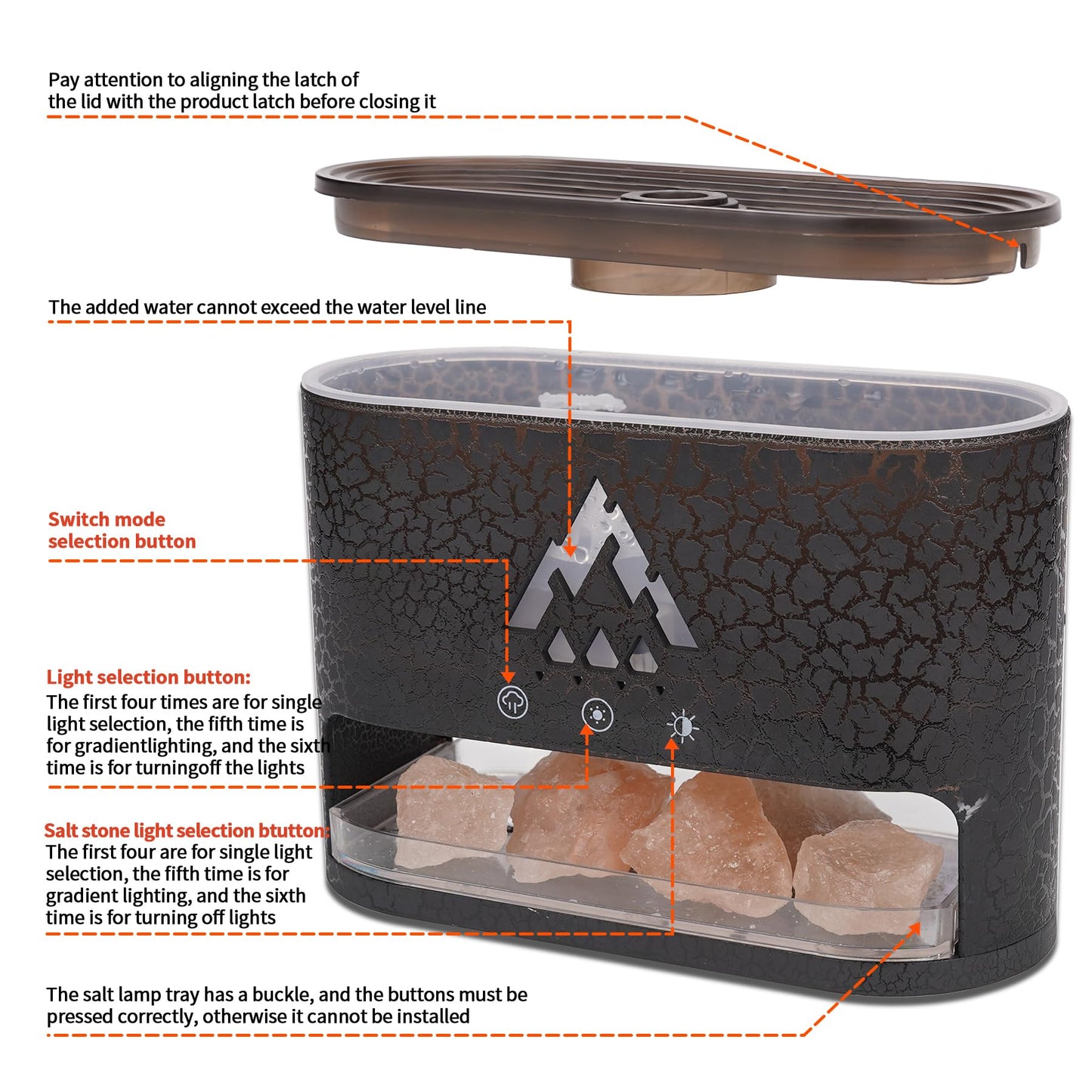 Pay attention to aligning the latch of the lid with the product latch before closing it

The added water cannot exceed the water level line

Switch mode selection button

Light selection button:
The first four times are for single light selection, the fifth time is for gradientlighting, and the sixth time is for turningoff the lights

Salt stone light selection btutton:
The first four are for single light selection, the fifth time is for gradient lighting, and the sixth time is for turning off lights

The salt lamp tray has a buckle, and the buttons must be pressed correctly, otherwise it cannot be installed