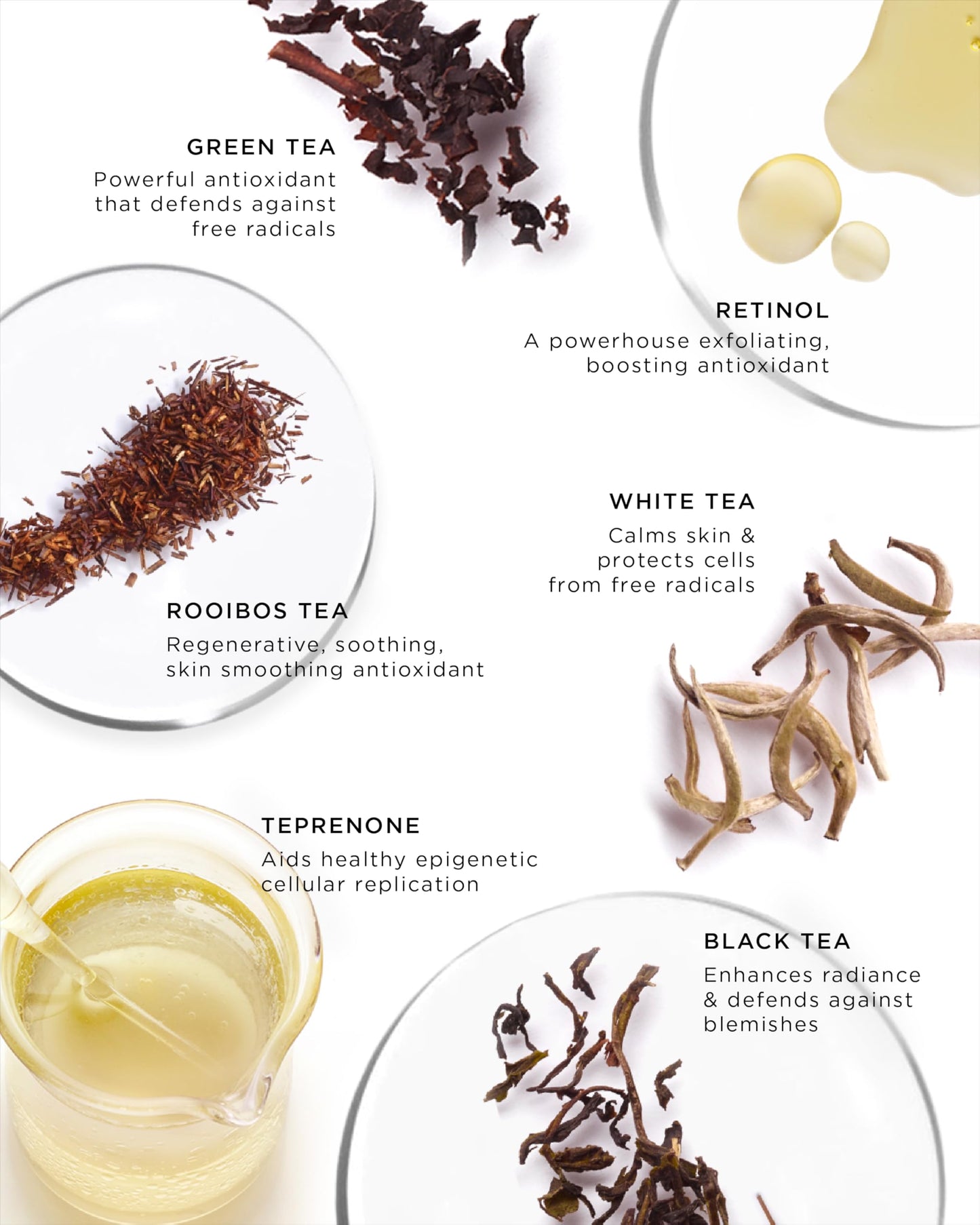 GREEN TEA
Powerful antioxidant that defends against free radicals

RETINOL
A powerhouse exfoliating, boosting antioxidant

WHITE TEA
Calms skin & protects cells from free radicals

ROOIBOS TEA
Regenerative, soothing, skin smoothing antioxidant

TEPRENONE
Aids healthy epigenetic cellular replication

BLACK TEA
Enhances radiance & defends against blemishes