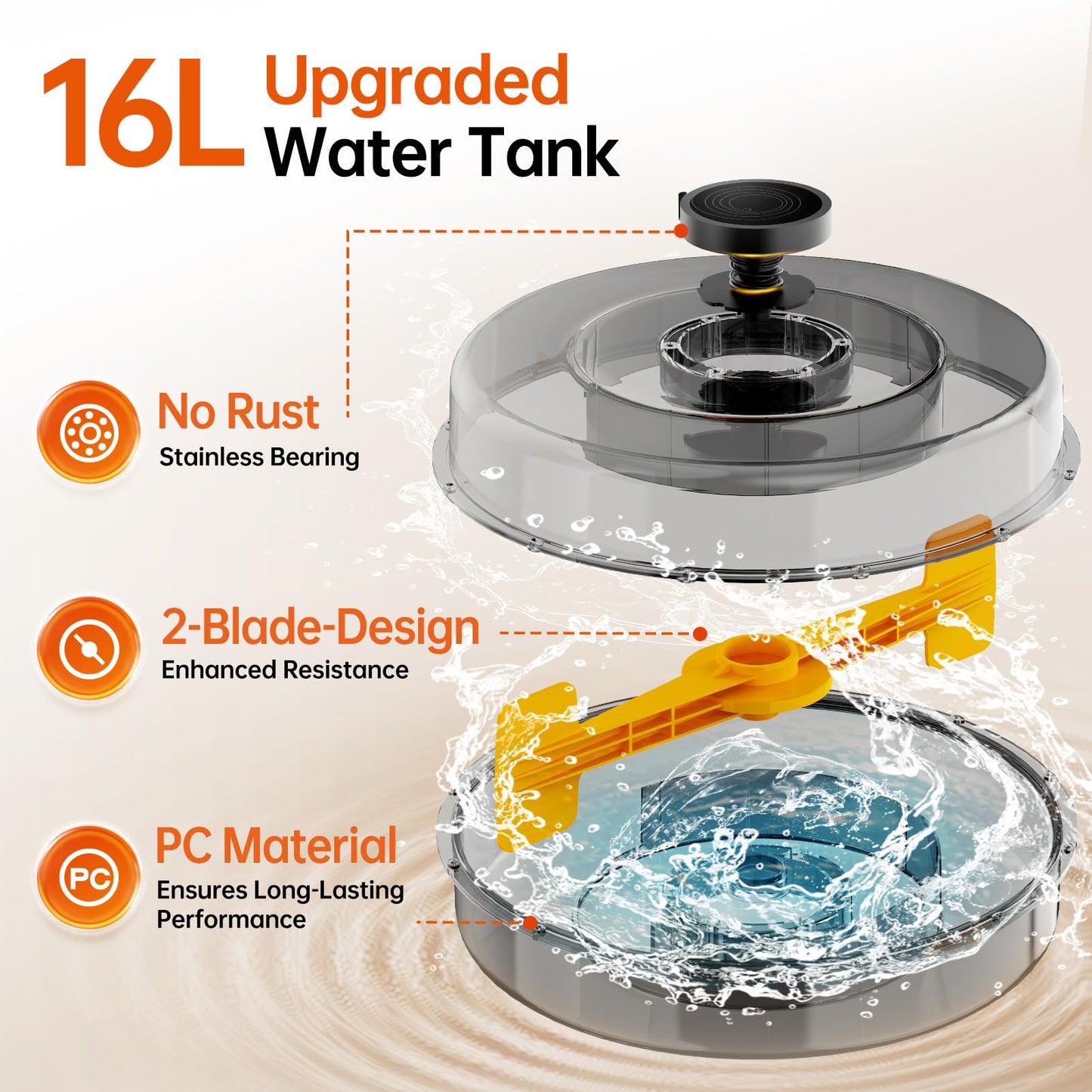 16L Upgraded Water Tank

No Rust
Stainless Bearing

2-Blade-Design
Enhanced Resistance

PC
PC Material
Ensures Long-Lasting Performance