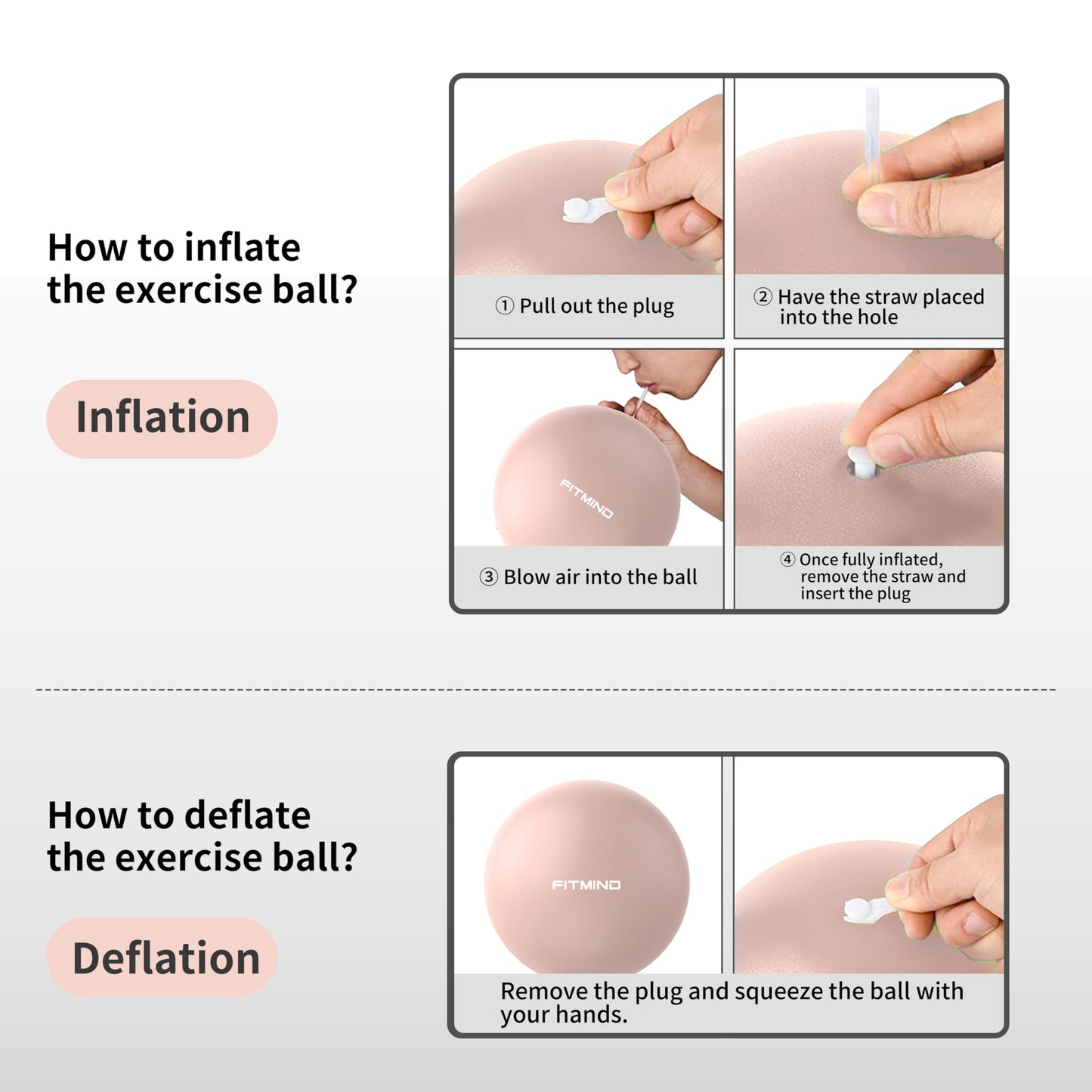 How to inflate the exercise ball?

Inflation

① Pull out the plug

② Have the straw placed into the hole

FITMIND

③ Blow air into the ball

④ Once fully inflated, remove the straw and insert the plug

How to deflate the exercise ball?

Deflation

FITMIND

Remove the plug and squeeze the ball with your hands.