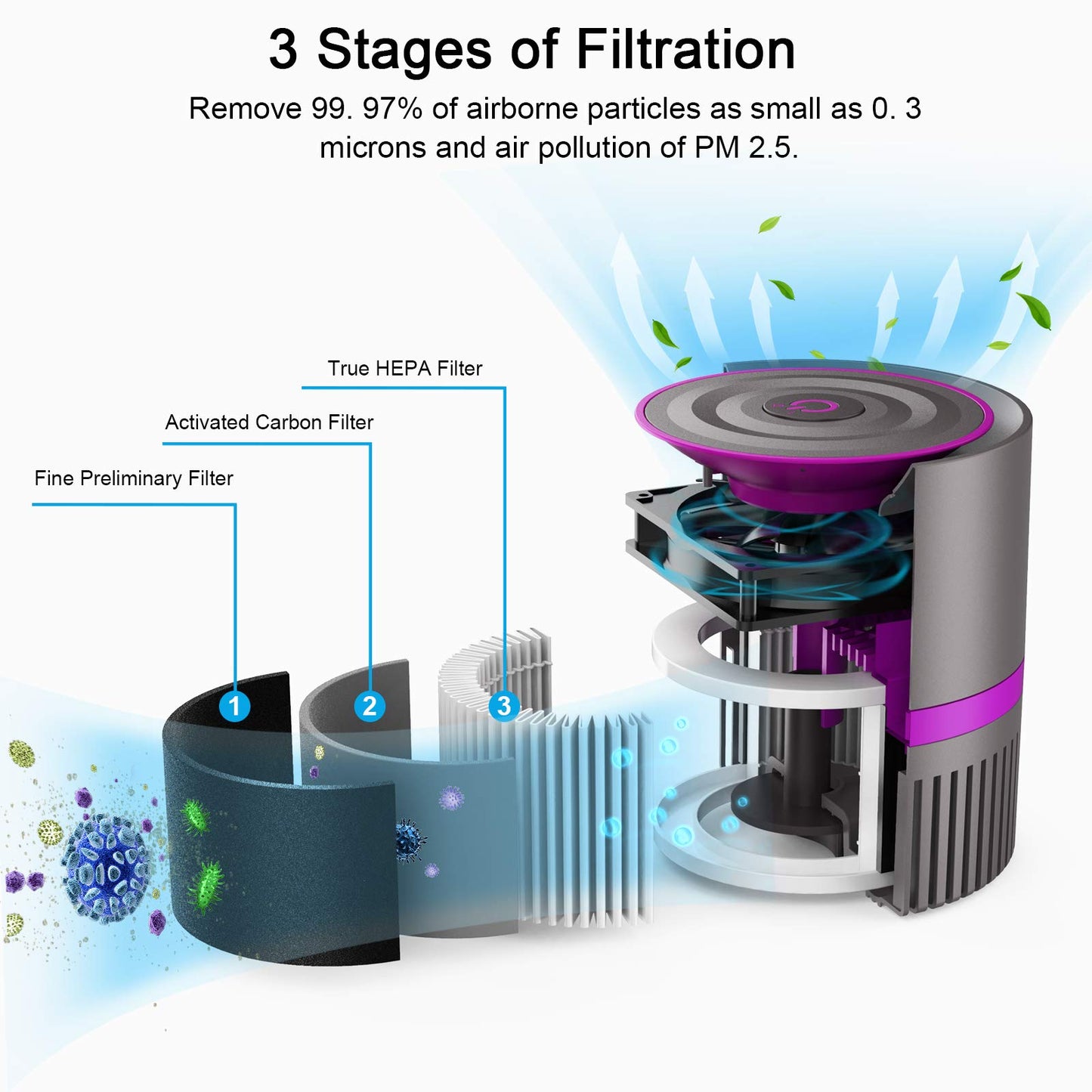 3 Stages of Filtration

Remove 99. 97% of airborne particles as small as 0. 3 microns and air pollution of PM 2.5.

True HEPA Filter

Activated Carbon Filter

Fine Preliminary Filter

1

2

3